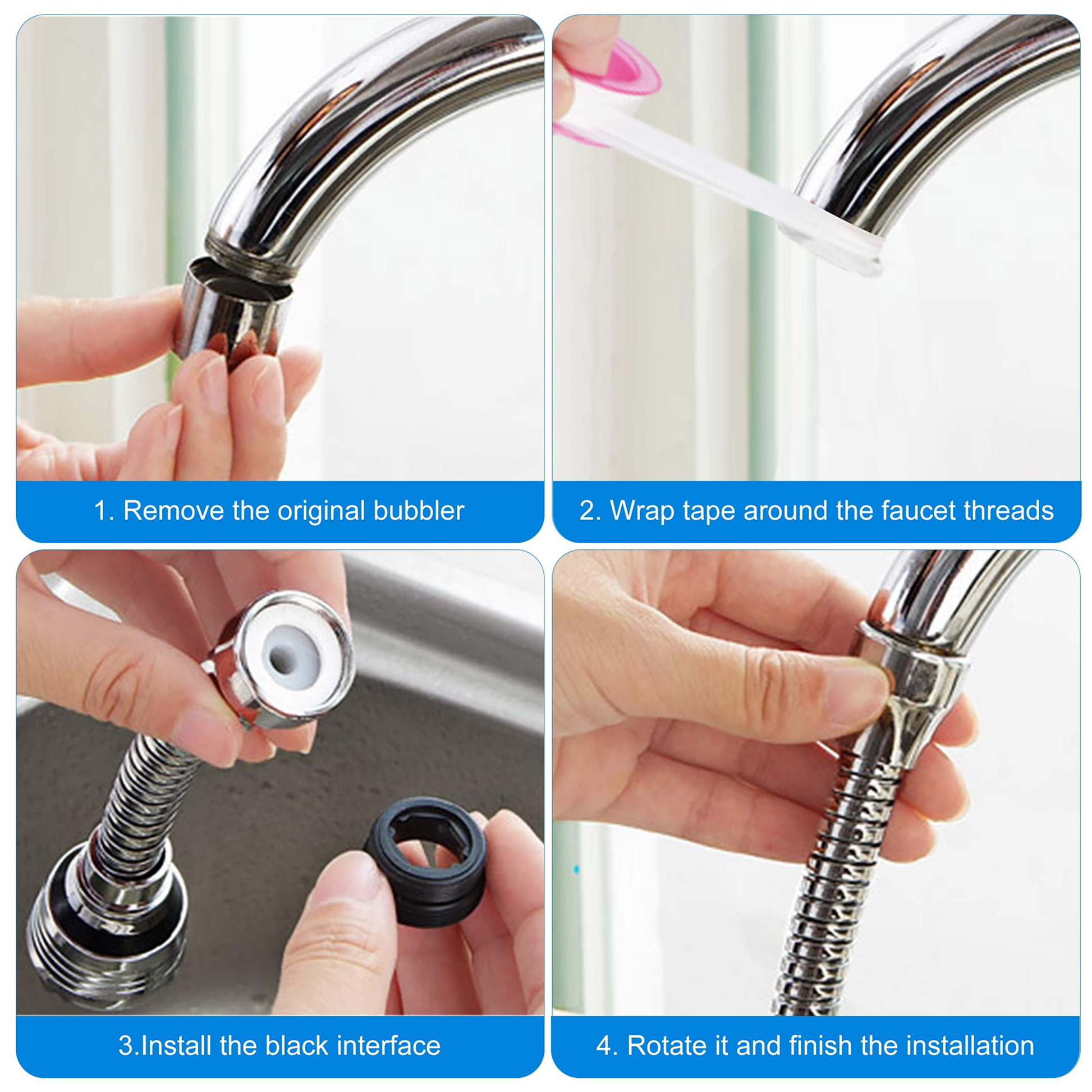 1. Remove the original bubbler

2. Wrap tape around the faucet threads

3.Install the black interface

4. Rotate it and finish the installation