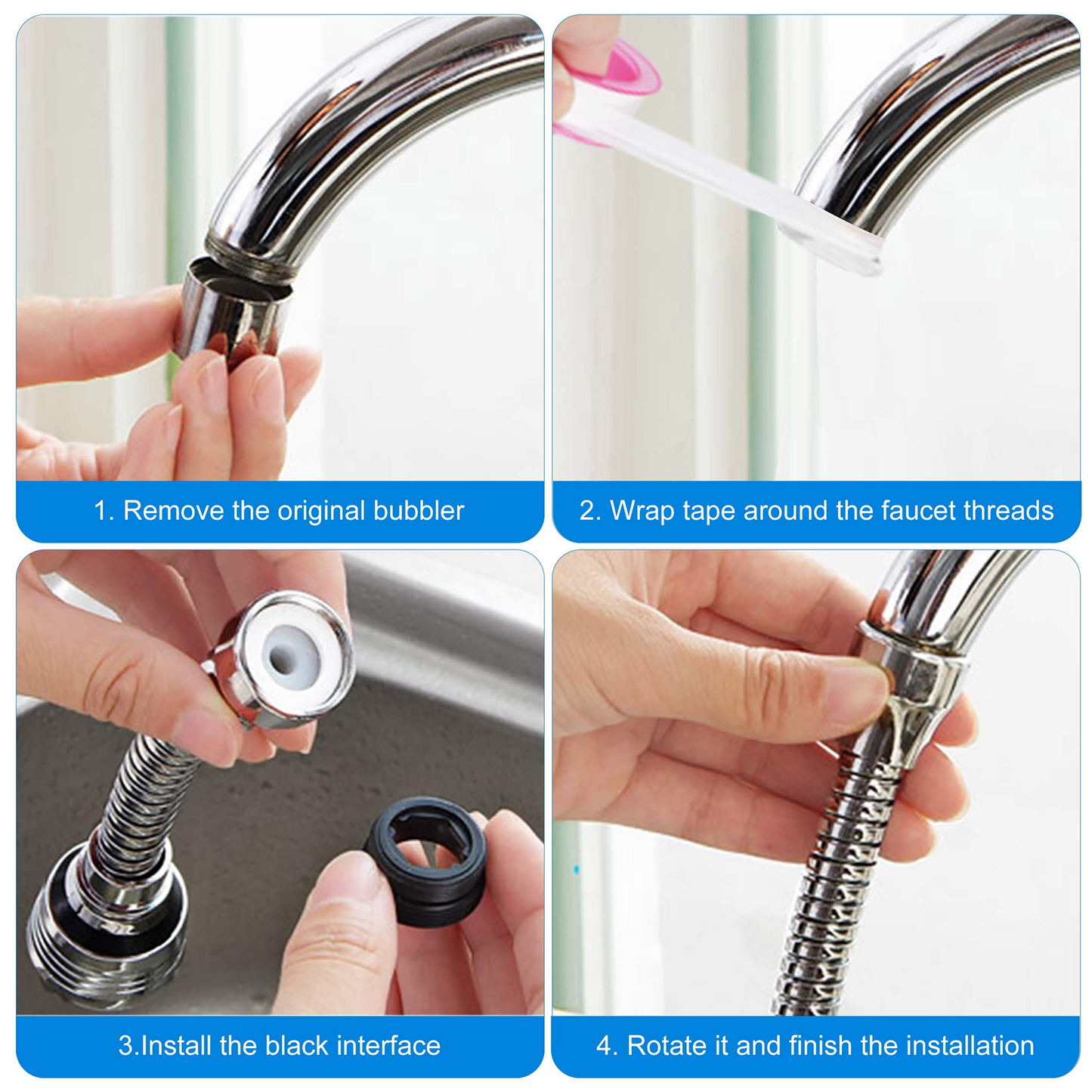 1. Remove the original bubbler

2. Wrap tape around the faucet threads

3.Install the black interface

4. Rotate it and finish the installation