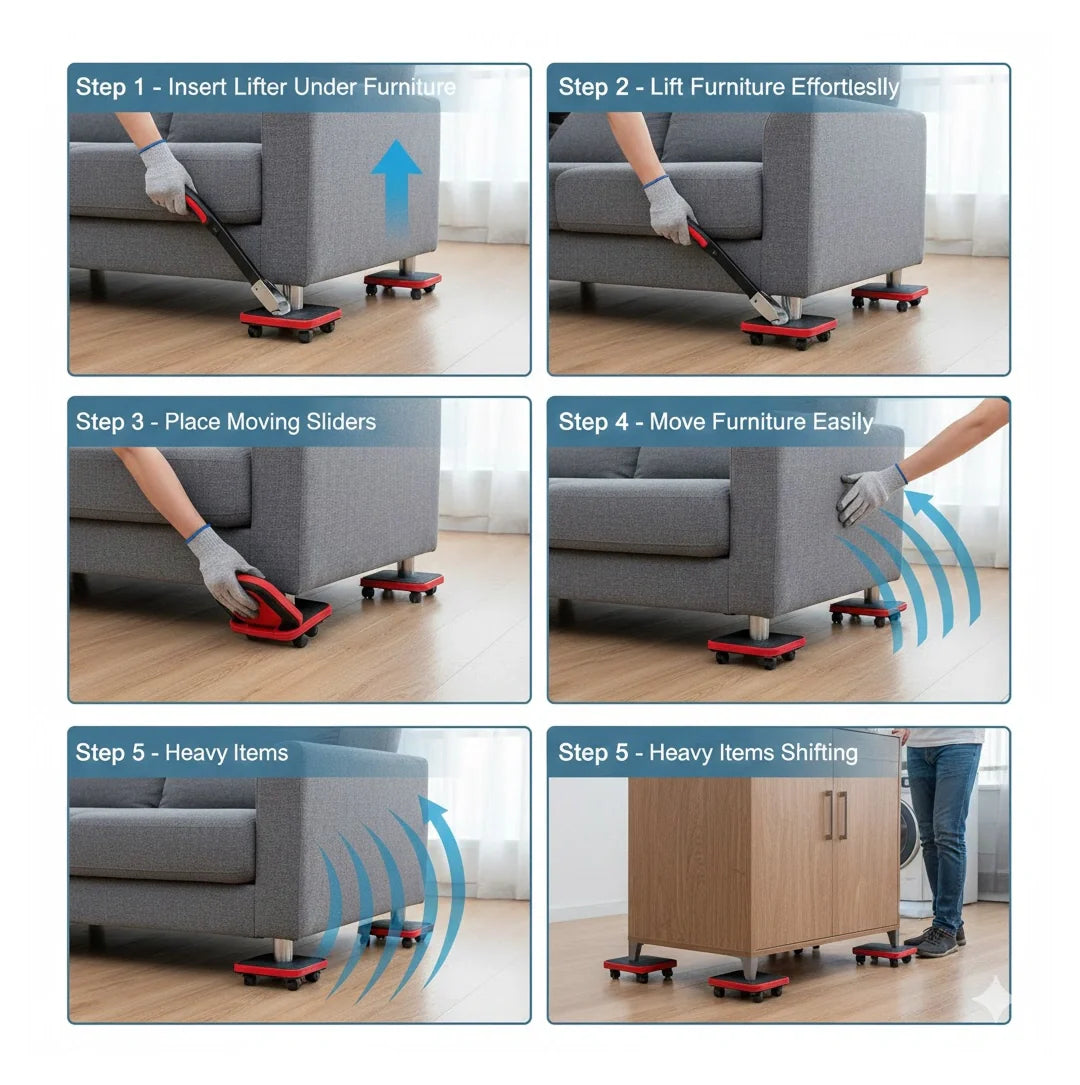 Step 1 - Insert Lifter Under Furniture

Step 2 - Lift Furniture Effortleslly

Step 3 - Place Moving Sliders

Step 4 - Move Furniture Easily

Step 5 - Heavy Items

Step 5 - Heavy Items Shifting