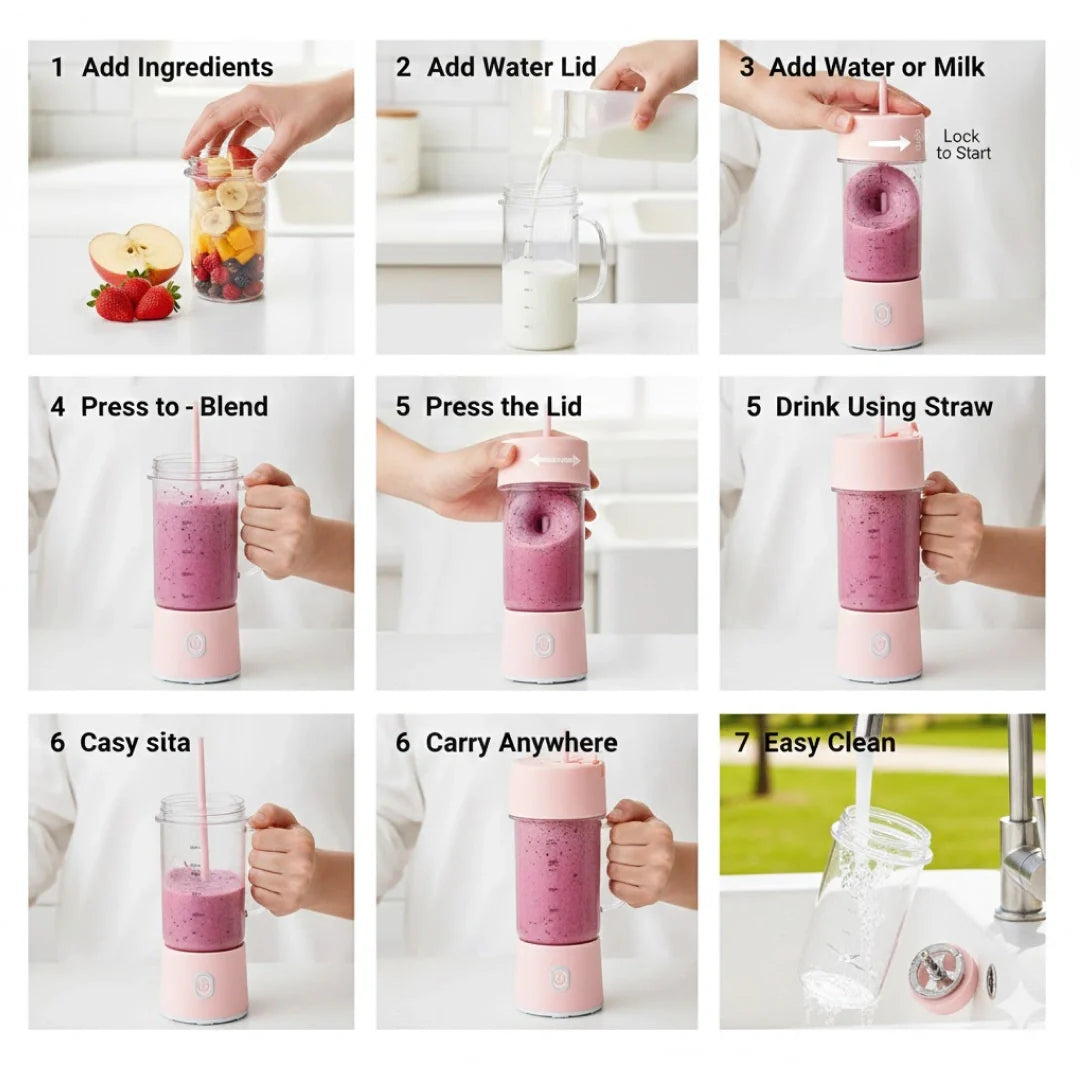 1 Add Ingredients

2 Add Water Lid

3 Add Water or Milk

Lock to Start

4 Press to - Blend

5 Press the Lid

5 Drink Using Straw

6 Casy sita

6 Carry Anywhere

7 Easy Clean