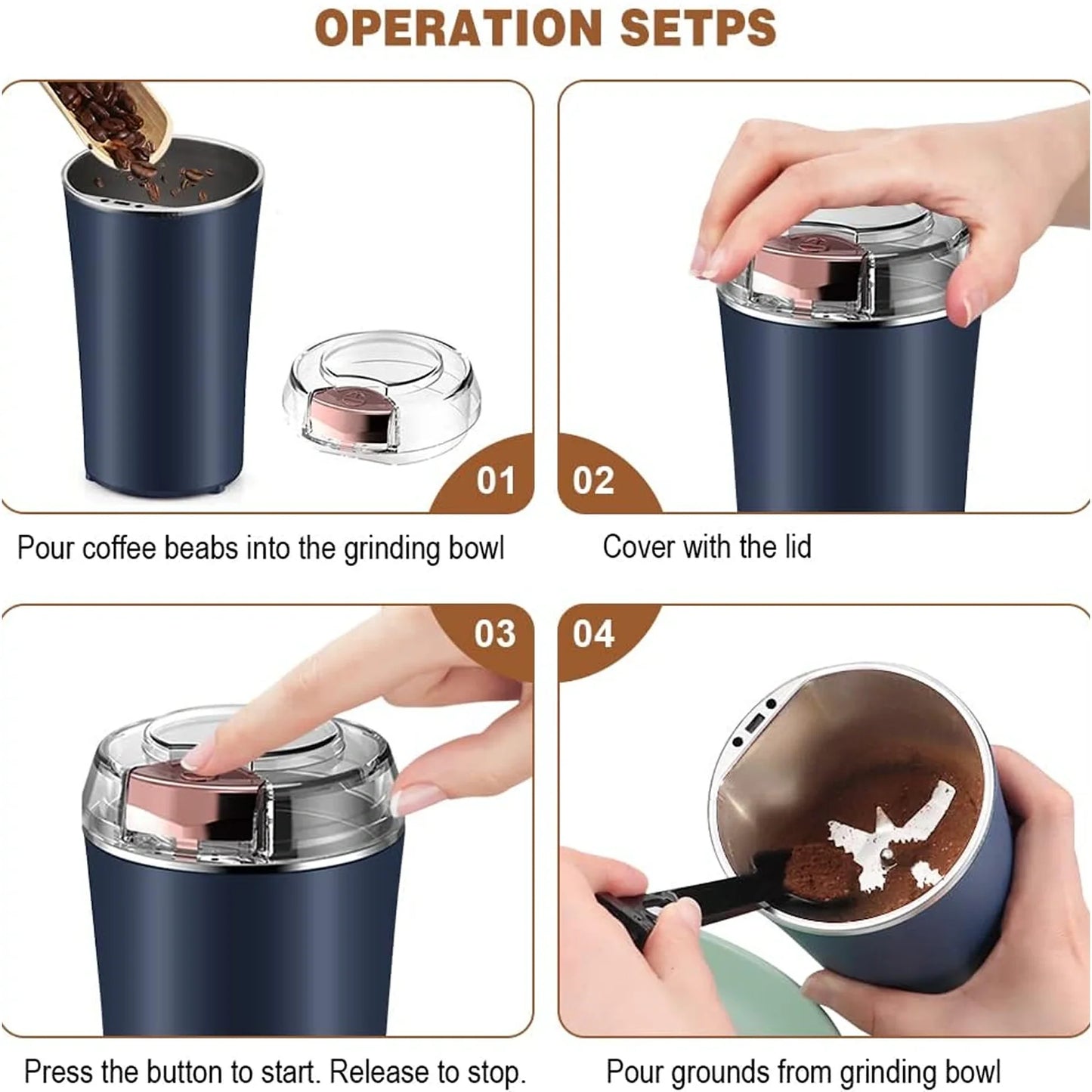 OPERATION SETPS

01

Pour coffee beabs into the grinding bowl

02

Cover with the lid

03

Press the button to start. Release to stop.

04

Pour grounds from grinding bowl